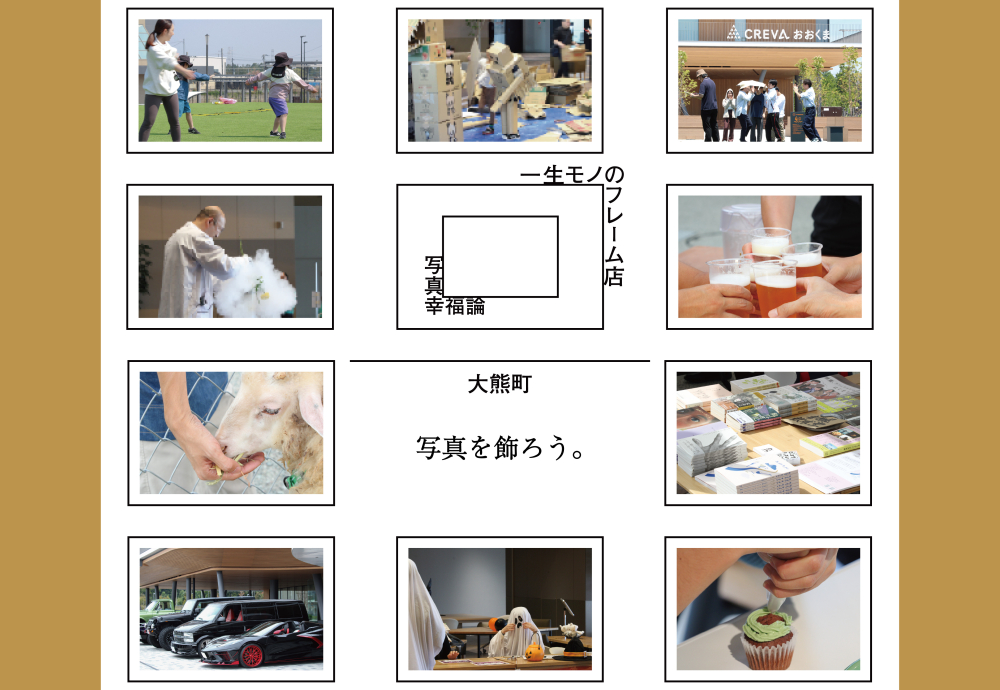 CREVA おおくま

一生モノのフレーム店

写真幸福論

大熊町

写真を飾ろう。